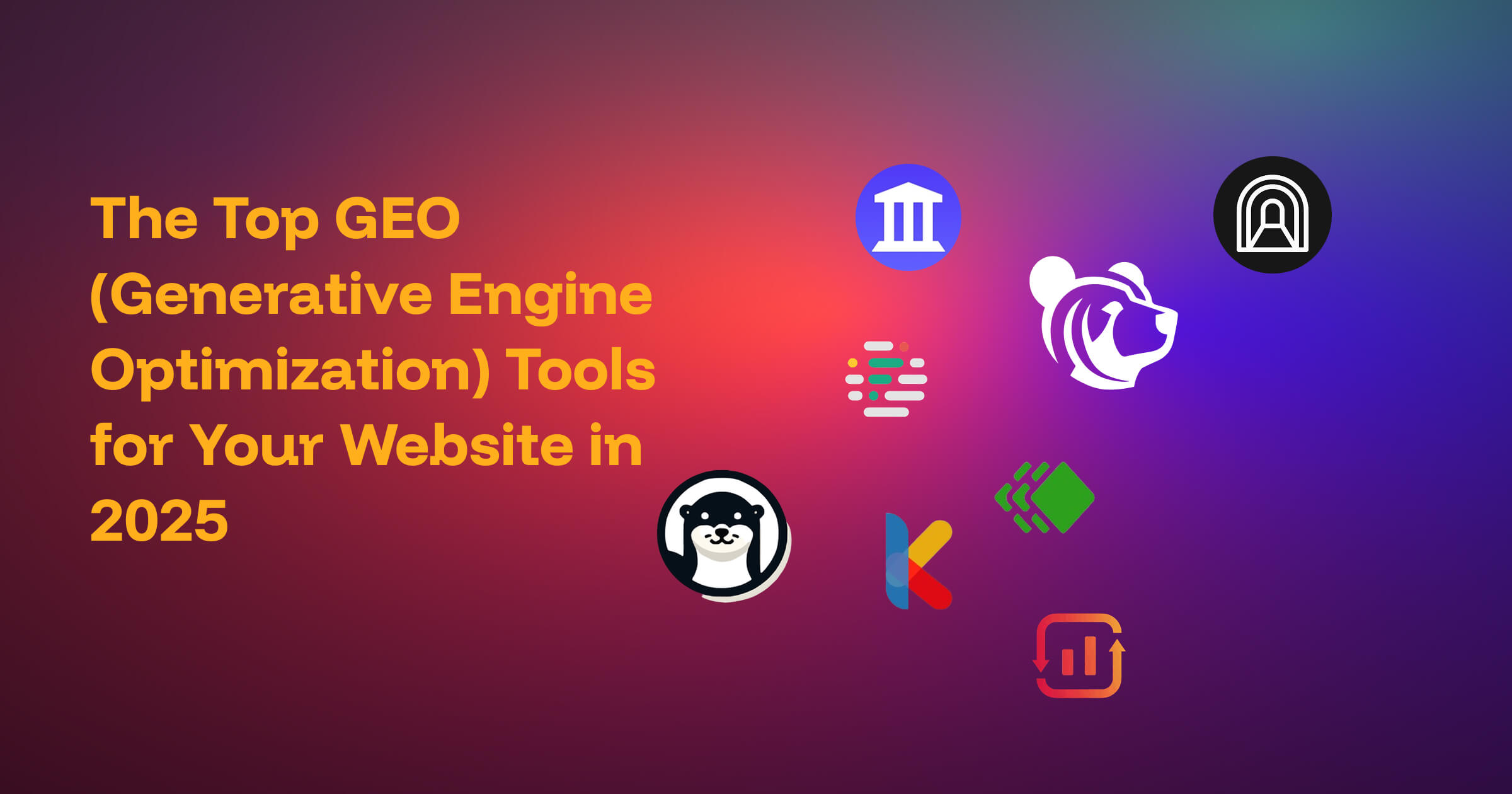 The Top GEO (Generative Engine Optimization) Tools for Your Website in 2025